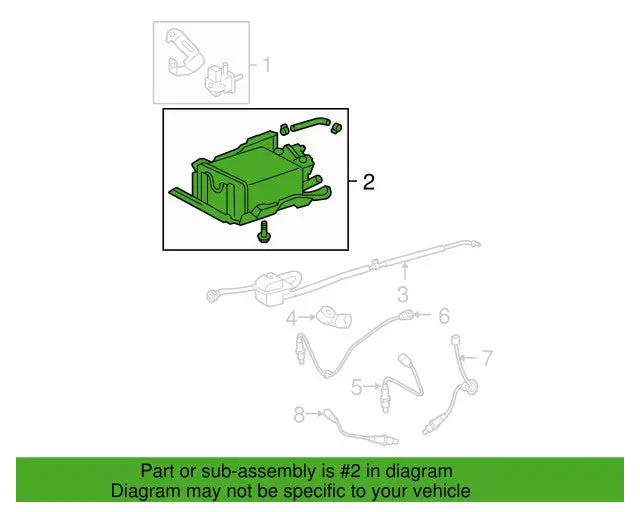 1

2

3

4

6

7

5

8

Part or sub-assembly is #2 in diagram
Diagram may not be specific to your vehicle